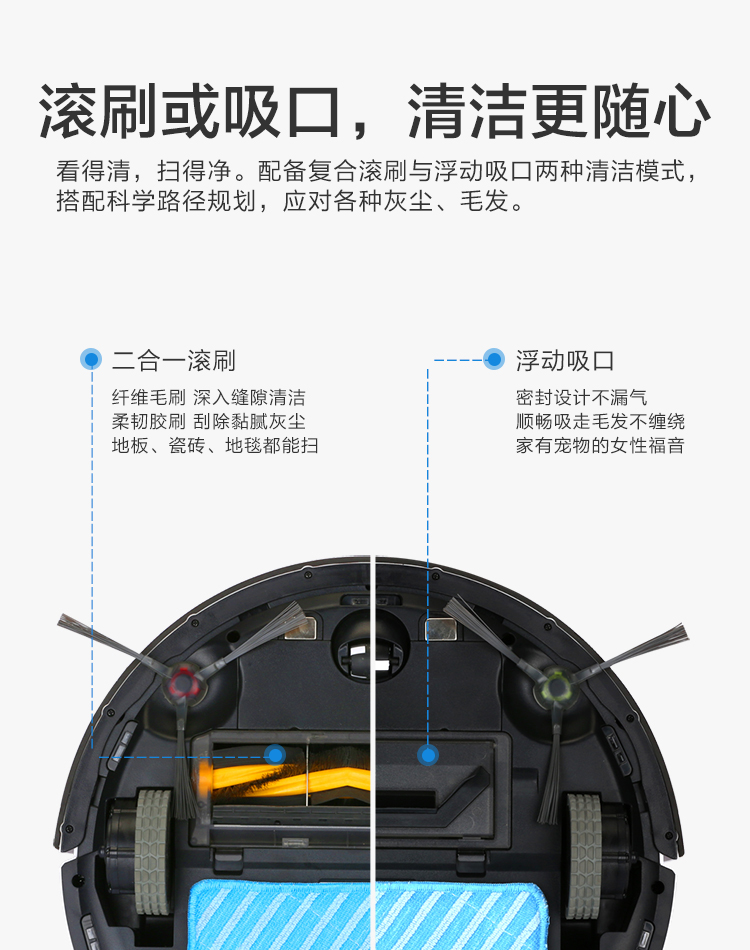 滚刷或吸口，清洁更随心

看得清，扫得净。配备复合滚刷与浮动吸口两种清洁模式，搭配科学路径规划，应对各种灰尘、毛发。

二合一滚刷

纤维毛刷 深入缝隙清洁
柔韧胶刷 刮除黏腻灰尘
地板、瓷砖、地毯都能扫

浮动吸口

密封设计不漏气
顺畅吸走毛发不缠绕
家有宠物的女性福音